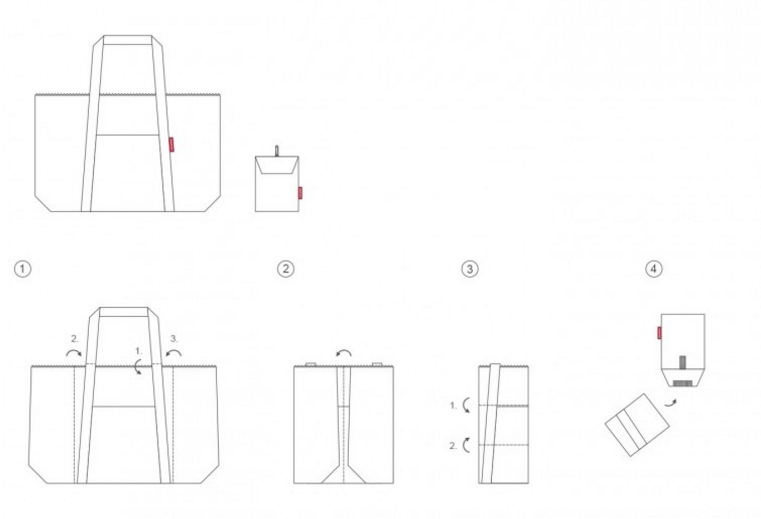 1

2.

1.

3.

2

3

1.

2.

4